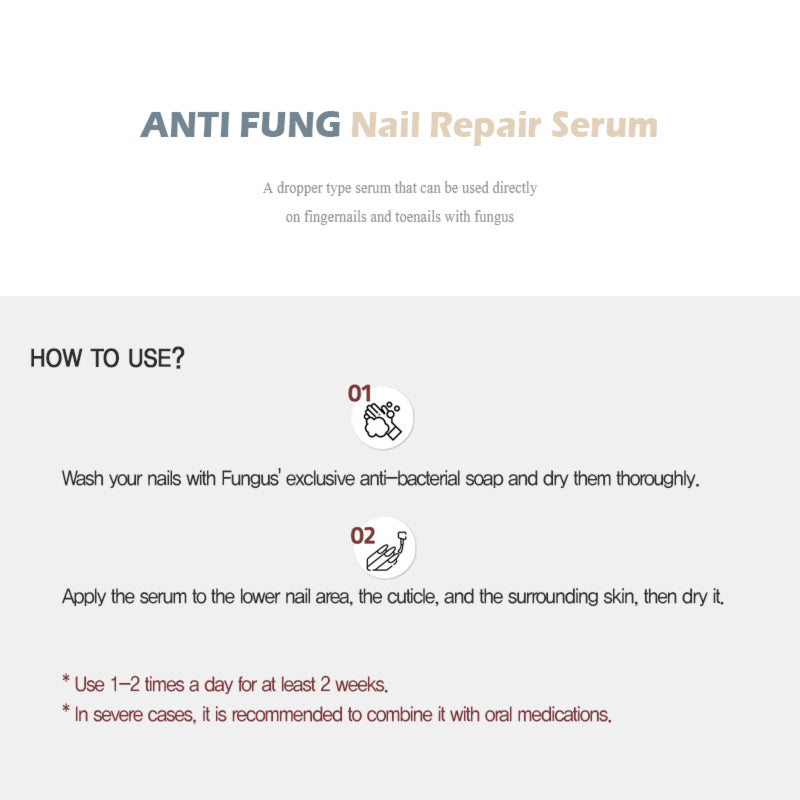 ANTI FUNG Nail Repair Serum

A dropper type serum that can be used directly on fingernails and toenails with fungus

HOW TO USE?

01

Wash your nails with Fungus' exclusive anti-bacterial soap and dry them thoroughly.

02

Apply the serum to the lower nail area, the cuticle, and the surrounding skin, then dry it.

* Use 1-2 times a day for at least 2 weeks.
* In severe cases, it is recommended to combine it with oral medications.