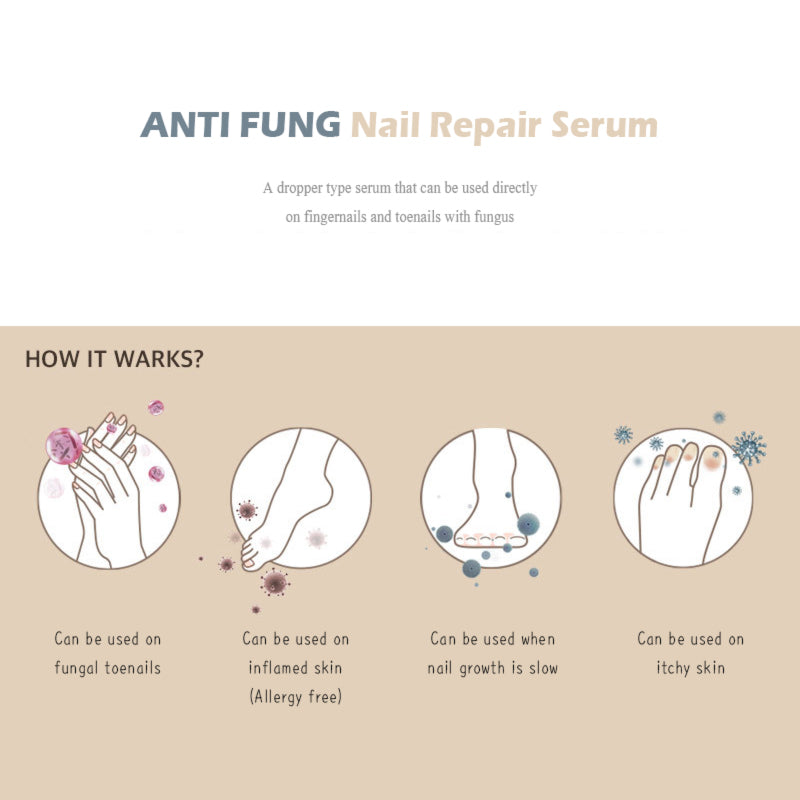 ANTI FUNG Nail Repair Serum

A dropper type serum that can be used directly on fingernails and toenails with fungus

HOW IT WARKS?

Can be used on fungal toenails

Can be used on inflamed skin (Allergy free)

Can be used when nail growth is slow

Can be used on itchy skin